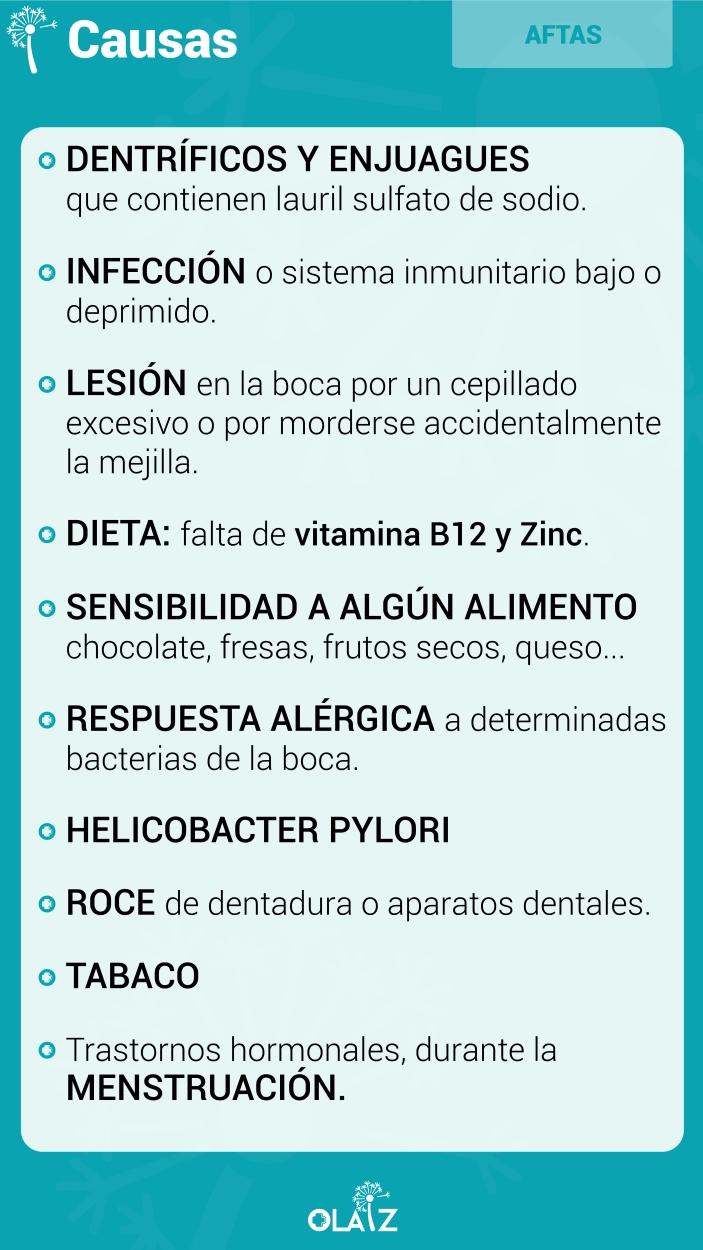 Causas

AFTAS

• DENTRÍFICOS Y ENJUAGUES que contienen lauril sulfato de sodio.

• INFECCIÓN o sistema inmunitario bajo o deprimido.

• LESIÓN en la boca por un cepillado excesivo o por morderse accidentalmente la mejilla.

• DIETA: falta de vitamina B12 y Zinc.

• SENSIBILIDAD A ALGÚN ALIMENTO chocolate, fresas, frutos secos, queso...

• RESPUESTA ALÉRGICA a determinadas bacterias de la boca.

• HELICOBACTER PYLORI

• ROCE de dentadura o aparatos dentales.

• TABACO

• Trastornos hormonales, durante la MENSTRUACIÓN.

OLAIZ