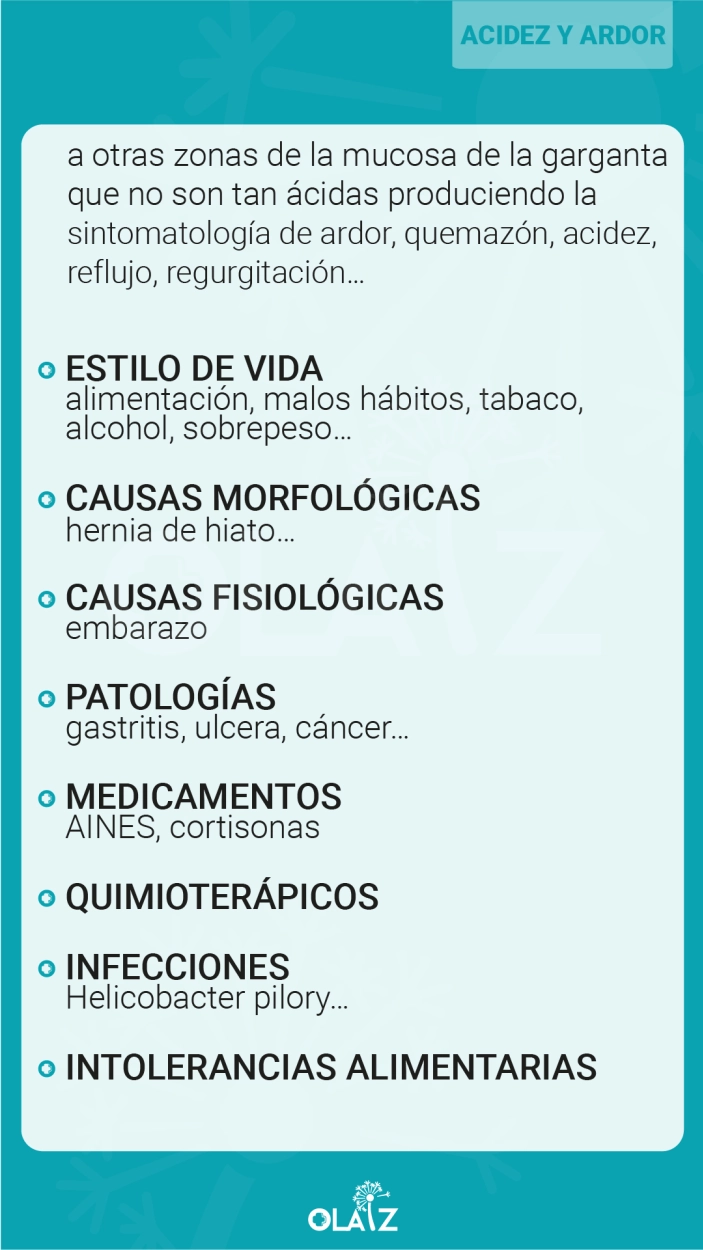 ACIDEZ Y ARDOR

a otras zonas de la mucosa de la garganta que no son tan ácidas produciendo la sintomatología de ardor, quemazón, acidez, reflujo, regurgitación...

• ESTILO DE VIDA
alimentación, malos hábitos, tabaco, alcohol, sobrepeso...

• CAUSAS MORFOLÓGICAS
hernia de hiato...

• CAUSAS FISIOLÓGICAS
embarazo

• PATOLOGÍAS
gastritis, ulcera, cáncer...

• MEDICAMENTOS
AINES, cortisonas

• QUIMIOTERÁPICOS

• INFECCIONES
Helicobacter pilory...

• INTOLERANCIAS ALIMENTARIAS

OLAIZ